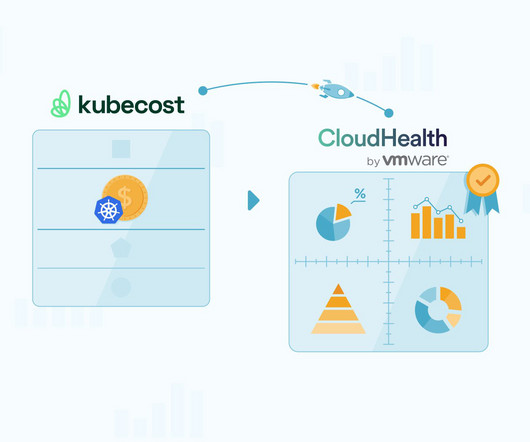 kubecost

$

CloudHealth
by vmware

%